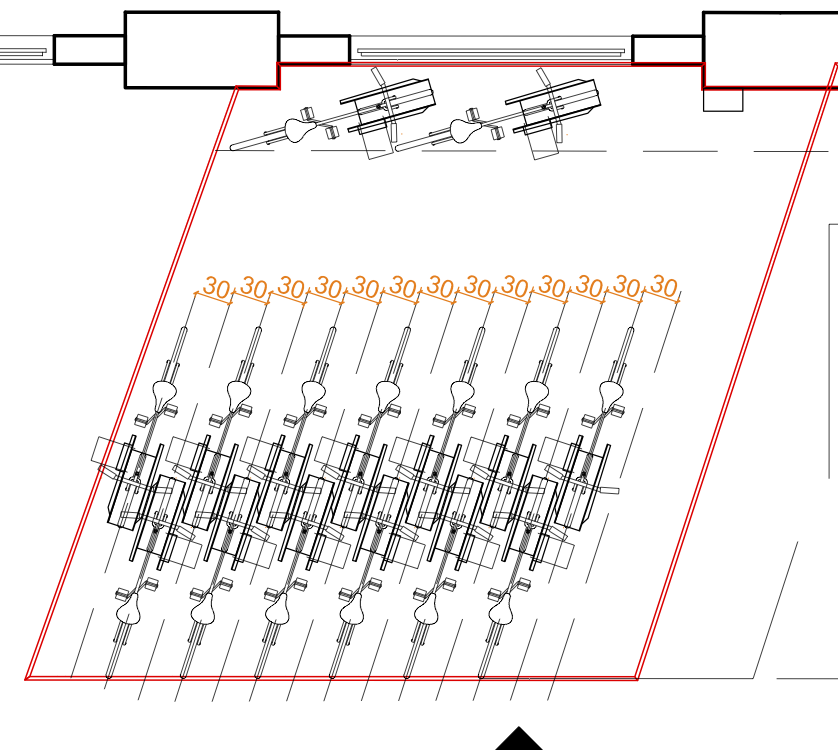 30 30 30 30 30 30 30 30 30 30 30 30 30